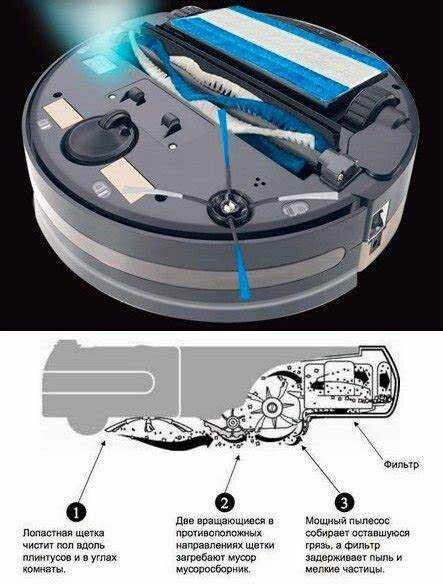 Фильтр

1
Лопастная щетка чистит пол вдоль плинтусов и в углах комнаты.

2
Две вращающиеся в противоположных направлениях щетки загребают мусор мусоросборник.

3
Мощный пылесос собирает оставшуюся грязь, а фильтр задерживает пыль и мелкие частицы.